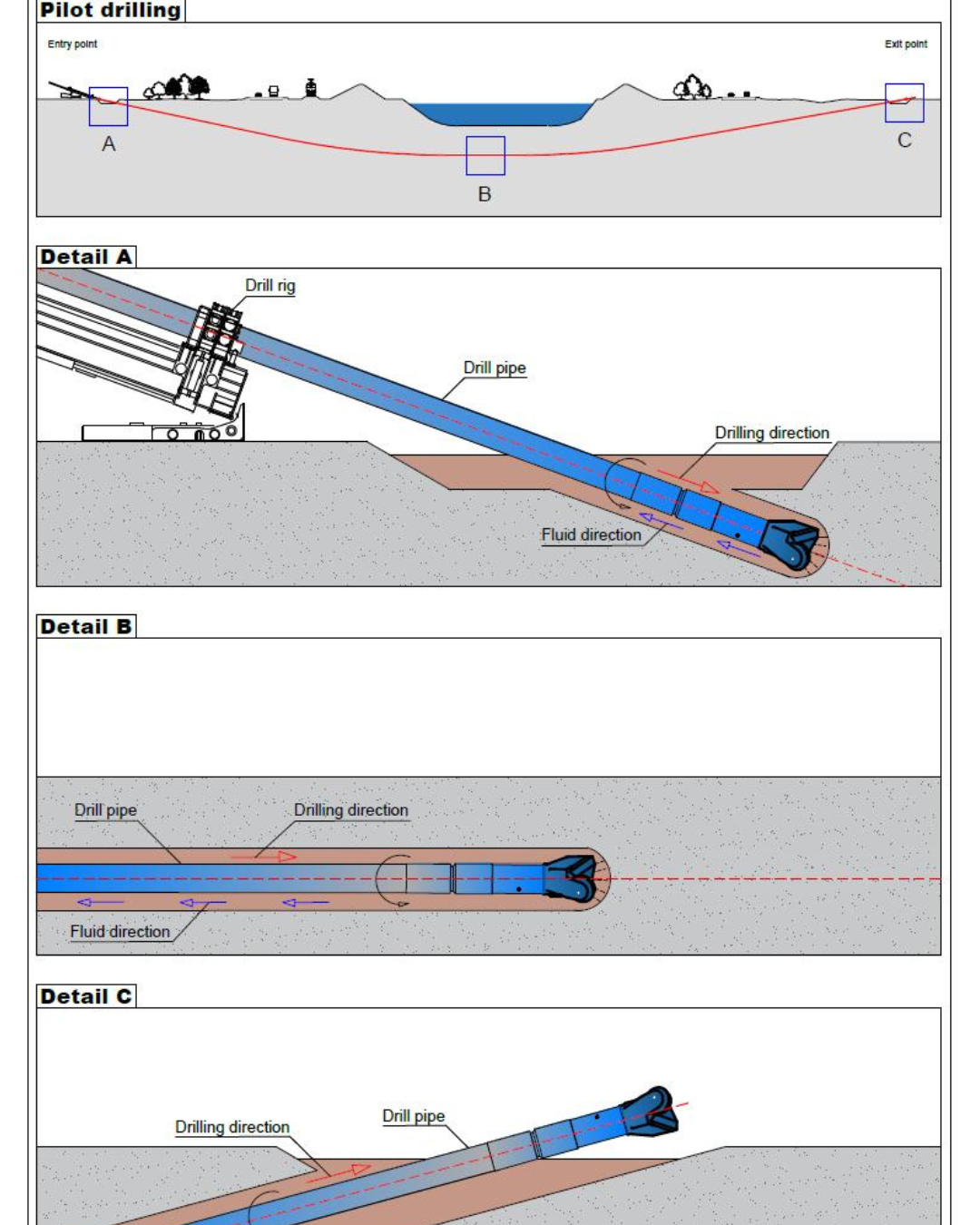 Pilot drilling

Entry point

Exit point

A

B

C

Detail A

Drill rig

Drill pipe

Drilling direction

Fluid direction

Detail B

Drill pipe

Drilling direction

Fluid direction

Detail C

Drilling direction

Drill pipe